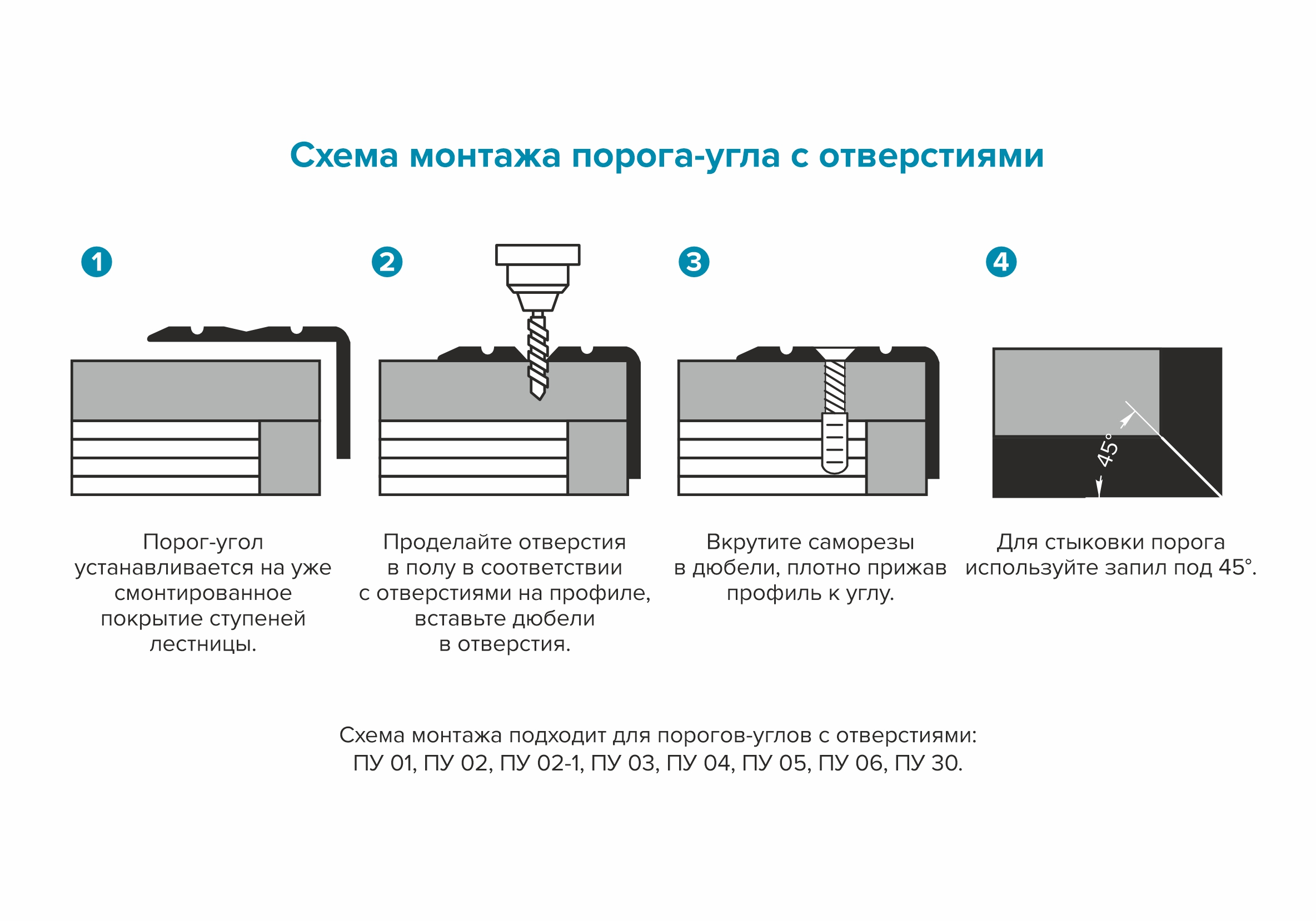 Схема монтажа порога-угла с отверстиями

1

Порог-угол устанавливается на уже смонтированное покрытие ступеней лестницы.

2

Проделайте отверстия в полу в соответствии с отверстиями на профиле, вставьте дюбели в отверстия.

3

Вкрутите саморезы в дюбели, плотно прижав профиль к углу.

4

45°

Для стыковки порога используйте запил под 45°.

Схема монтажа подходит для порогов-углов с отверстиями: ПУ 01, ПУ 02, ПУ 02-1, ПУ 03, ПУ 04, ПУ 05, ПУ 06, ПУ 30.